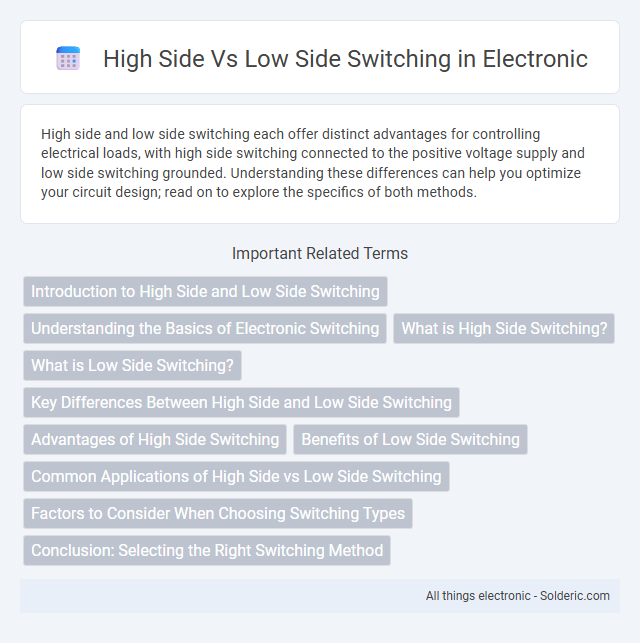 High Side Vs Low Side Switching in Electronic

High side and low side switching each offer distinct advantages for controlling electrical loads, with high side switching connected to the positive voltage supply and low side switching grounded. Understanding these differences can help you optimize your circuit design; read on to explore the specifics of both methods.

Important Related Terms

Introduction to High Side and Low Side Switching

Understanding the Basics of Electronic Switching

What is High Side Switching?

What is Low Side Switching?

Key Differences Between High Side and Low Side Switching

Advantages of High Side Switching

Benefits of Low Side Switching

Common Applications of High Side vs Low Side Switching

Factors to Consider When Choosing Switching Types

Conclusion: Selecting the Right Switching Method

All things electronic - Solderic.com