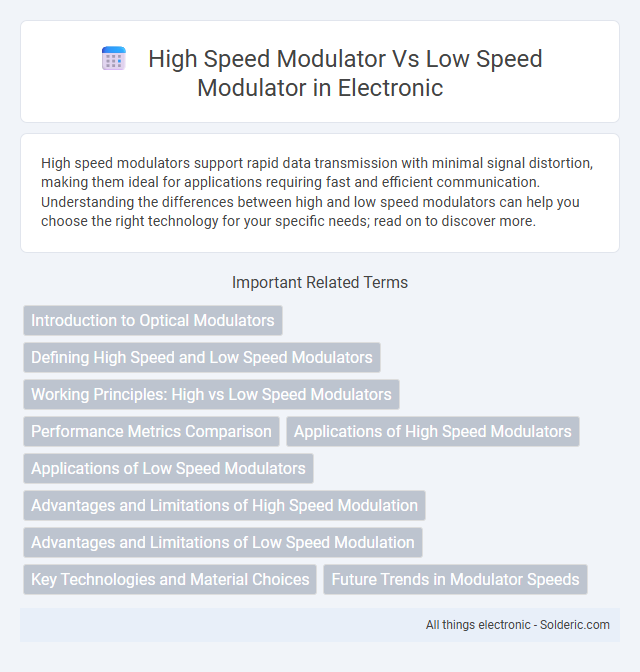 High Speed Modulator Vs Low Speed Modulator in Electronic

High speed modulators support rapid data transmission with minimal signal distortion, making them ideal for applications requiring fast and efficient communication. Understanding the differences between high and low speed modulators can help you choose the right technology for your specific needs; read on to discover more.

Important Related Terms

Introduction to Optical Modulators

Defining High Speed and Low Speed Modulators

Working Principles: High vs Low Speed Modulators

Performance Metrics Comparison

Applications of High Speed Modulators

Applications of Low Speed Modulators

Advantages and Limitations of High Speed Modulation

Advantages and Limitations of Low Speed Modulation

Key Technologies and Material Choices

Future Trends in Modulator Speeds

All things electronic - Solderic.com