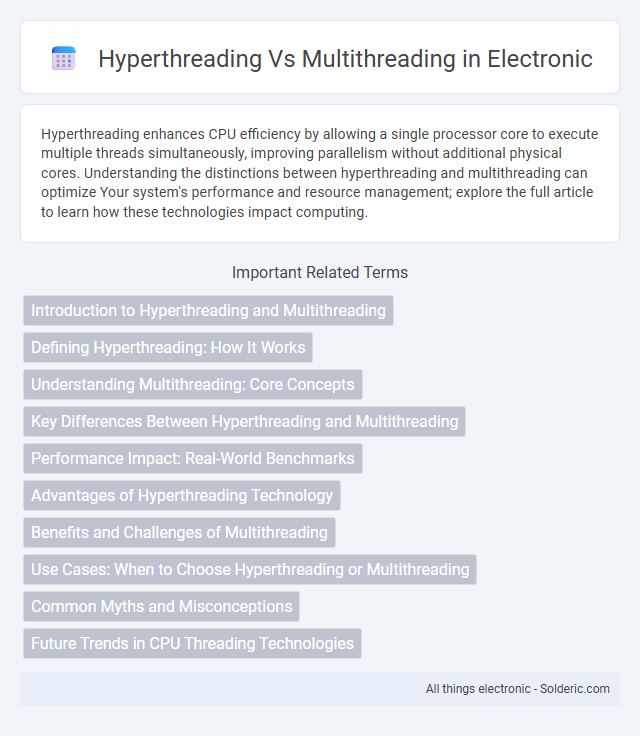 Hyperthreading Vs Multithreading in Electronic

Hyperthreading enhances CPU efficiency by allowing a single processor core to execute multiple threads simultaneously, improving parallelism without additional physical cores. Understanding the distinctions between hyperthreading and multithreading can optimize Your system's performance and resource management; explore the full article to learn how these technologies impact computing.

Important Related Terms

Introduction to Hyperthreading and Multithreading

Defining Hyperthreading: How It Works

Understanding Multithreading: Core Concepts

Key Differences Between Hyperthreading and Multithreading

Performance Impact: Real-World Benchmarks

Advantages of Hyperthreading Technology

Benefits and Challenges of Multithreading

Use Cases: When to Choose Hyperthreading or Multithreading

Common Myths and Misconceptions

Future Trends in CPU Threading Technologies

All things electronic - Solderic.com