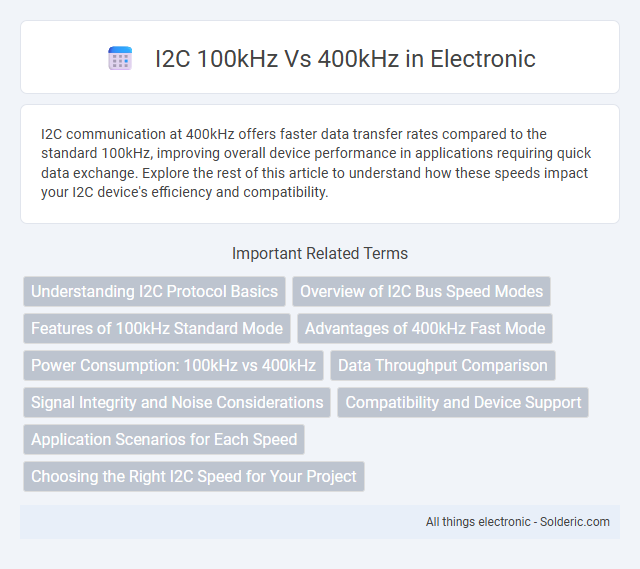 I2C 100kHz Vs 400kHz in Electronic

I2C communication at 400kHz offers faster data transfer rates compared to the standard 100kHz, improving overall device performance in applications requiring quick data exchange. Explore the rest of this article to understand how these speeds impact your I2C device's efficiency and compatibility.

Important Related Terms

Understanding I2C Protocol Basics

Overview of I2C Bus Speed Modes

Features of 100kHz Standard Mode

Advantages of 400kHz Fast Mode

Power Consumption: 100kHz vs 400kHz

Data Throughput Comparison

Signal Integrity and Noise Considerations

Compatibility and Device Support

Application Scenarios for Each Speed

Choosing the Right I2C Speed for Your Project

All things electronic - Solderic.com