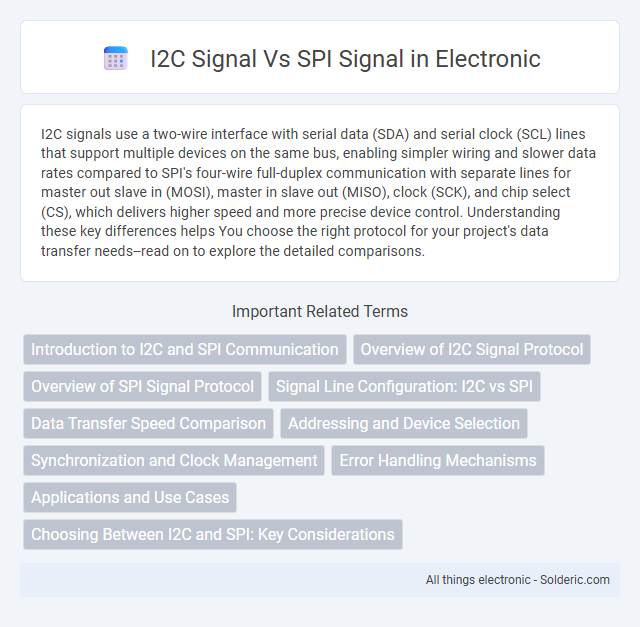 I2C Signal Vs SPI Signal in Electronic

I2C signals use a two-wire interface with serial data (SDA) and serial clock (SCL) lines that support multiple devices on the same bus, enabling simpler wiring and slower data rates compared to SPI's four-wire full-duplex communication with separate lines for master out slave in (MOSI), master in slave out (MISO), clock (SCK), and chip select (CS), which delivers higher speed and more precise device control. Understanding these key differences helps You choose the right protocol for your project's data transfer needs--read on to explore the detailed comparisons.

Important Related Terms

Introduction to I2C and SPI Communication

Overview of I2C Signal Protocol

Overview of SPI Signal Protocol

Signal Line Configuration: I2C vs SPI

Data Transfer Speed Comparison

Addressing and Device Selection

Synchronization and Clock Management

Error Handling Mechanisms

Applications and Use Cases

Choosing Between I2C and SPI: Key Considerations

All things electronic - Solderic.com