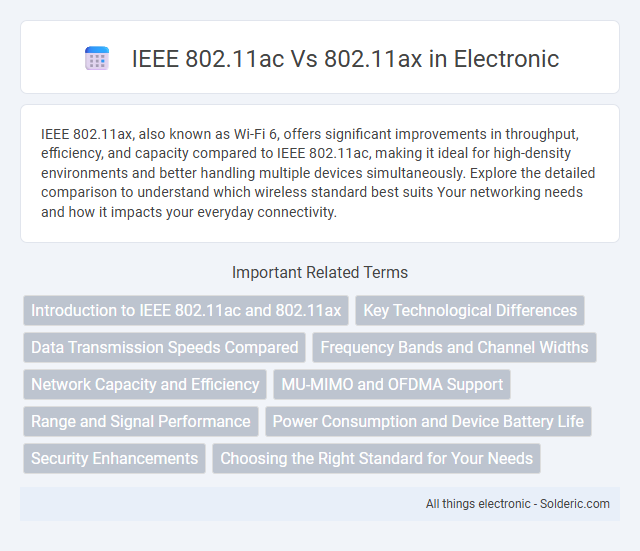 IEEE 802.11ac Vs 802.11ax in Electronic

IEEE 802.11ax, also known as Wi-Fi 6, offers significant improvements in throughput, efficiency, and capacity compared to IEEE 802.11ac, making it ideal for high-density environments and better handling multiple devices simultaneously. Explore the detailed comparison to understand which wireless standard best suits Your networking needs and how it impacts your everyday connectivity.

Important Related Terms

Introduction to IEEE 802.11ac and 802.11ax

Key Technological Differences

Data Transmission Speeds Compared

Frequency Bands and Channel Widths

Network Capacity and Efficiency

MU-MIMO and OFDMA Support

Range and Signal Performance

Power Consumption and Device Battery Life

Security Enhancements

Choosing the Right Standard for Your Needs

All things electronic - Solderic.com