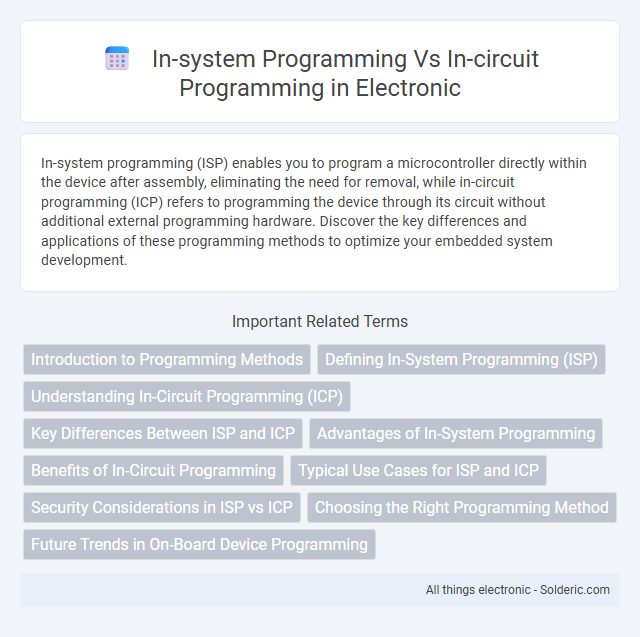 In-system Programming Vs In-circuit Programming in Electronic

In-system programming (ISP) enables you to program a microcontroller directly within the device after assembly, eliminating the need for removal, while in-circuit programming (ICP) refers to programming the device through its circuit without additional external programming hardware. Discover the key differences and applications of these programming methods to optimize your embedded system development.

Important Related Terms

Introduction to Programming Methods
Defining In-System Programming (ISP)
Understanding In-Circuit Programming (ICP)
Key Differences Between ISP and ICP
Advantages of In-System Programming
Benefits of In-Circuit Programming
Typical Use Cases for ISP and ICP
Security Considerations in ISP vs ICP
Choosing the Right Programming Method
Future Trends in On-Board Device Programming

All things electronic - Solderic.com