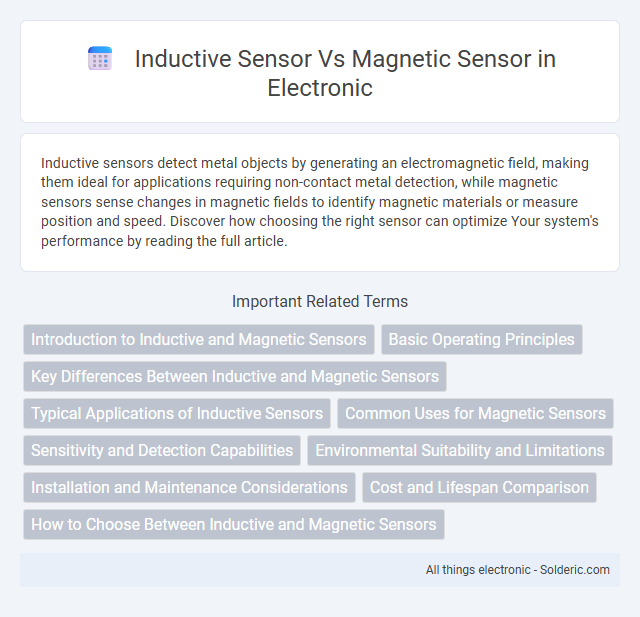 Inductive Sensor Vs Magnetic Sensor in Electronic

Inductive sensors detect metal objects by generating an electromagnetic field, making them ideal for applications requiring non-contact metal detection, while magnetic sensors sense changes in magnetic fields to identify magnetic materials or measure position and speed. Discover how choosing the right sensor can optimize Your system's performance by reading the full article.

Important Related Terms

Introduction to Inductive and Magnetic Sensors

Basic Operating Principles

Key Differences Between Inductive and Magnetic Sensors

Typical Applications of Inductive Sensors

Common Uses for Magnetic Sensors

Sensitivity and Detection Capabilities

Environmental Suitability and Limitations

Installation and Maintenance Considerations

Cost and Lifespan Comparison

How to Choose Between Inductive and Magnetic Sensors

All things electronic - Solderic.com