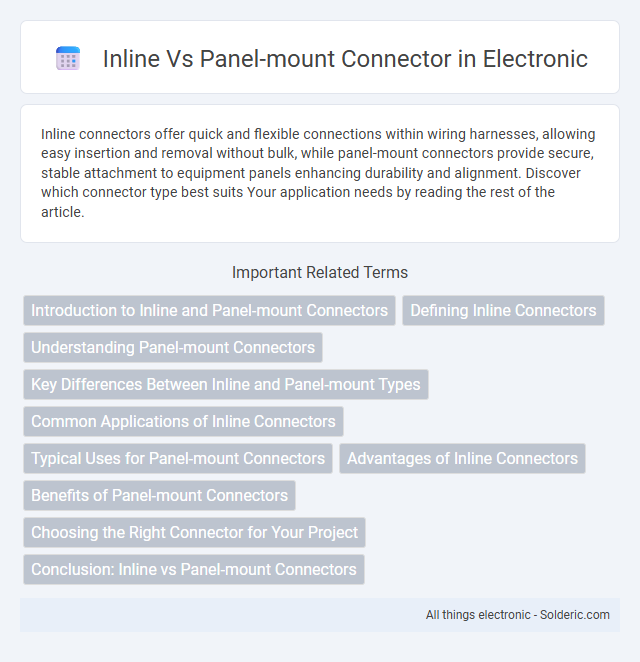 Inline Vs Panel-mount Connector in Electronic

Inline connectors offer quick and flexible connections within wiring harnesses, allowing easy insertion and removal without bulk, while panel-mount connectors provide secure, stable attachment to equipment panels enhancing durability and alignment. Discover which connector type best suits Your application needs by reading the rest of the article.

Important Related Terms

Introduction to Inline and Panel-mount Connectors

Defining Inline Connectors

Understanding Panel-mount Connectors

Key Differences Between Inline and Panel-mount Types

Common Applications of Inline Connectors

Typical Uses for Panel-mount Connectors

Advantages of Inline Connectors

Benefits of Panel-mount Connectors

Choosing the Right Connector for Your Project

Conclusion: Inline vs Panel-mount Connectors

All things electronic - Solderic.com