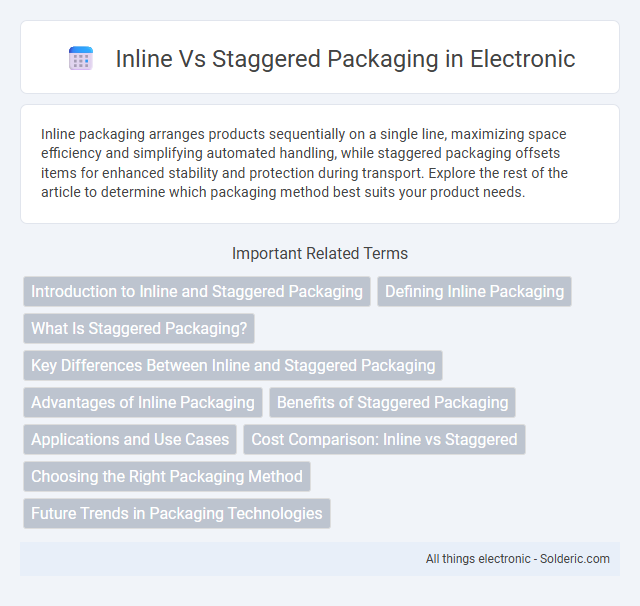 Inline Vs Staggered Packaging in Electronic

Inline packaging arranges products sequentially on a single line, maximizing space efficiency and simplifying automated handling, while staggered packaging offsets items for enhanced stability and protection during transport. Explore the rest of the article to determine which packaging method best suits your product needs.

Important Related Terms

Introduction to Inline and Staggered Packaging

Defining Inline Packaging

What Is Staggered Packaging?

Key Differences Between Inline and Staggered Packaging

Advantages of Inline Packaging

Benefits of Staggered Packaging

Applications and Use Cases

Cost Comparison: Inline vs Staggered

Choosing the Right Packaging Method

Future Trends in Packaging Technologies

All things electronic - Solderic.com