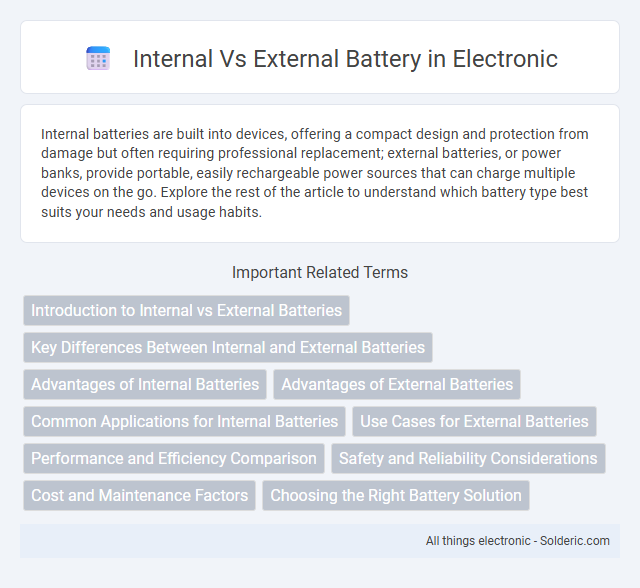 Internal Vs External Battery in Electronic

Internal batteries are built into devices, offering a compact design and protection from damage but often requiring professional replacement; external batteries, or power banks, provide portable, easily rechargeable power sources that can charge multiple devices on the go. Explore the rest of the article to understand which battery type best suits your needs and usage habits.

Important Related Terms

Introduction to Internal vs External Batteries

Key Differences Between Internal and External Batteries

Advantages of Internal Batteries

Advantages of External Batteries

Common Applications for Internal Batteries

Use Cases for External Batteries

Performance and Efficiency Comparison

Safety and Reliability Considerations

Cost and Maintenance Factors

Choosing the Right Battery Solution

All things electronic - Solderic.com