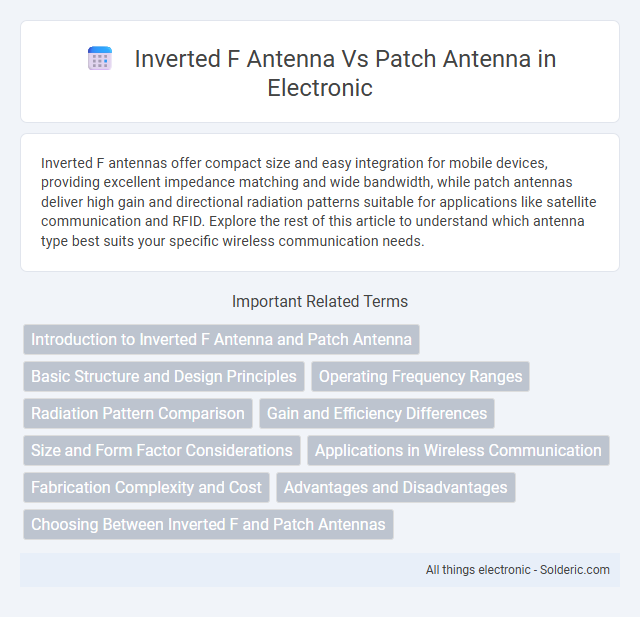 Inverted F Antenna Vs Patch Antenna in Electronic

Inverted F antennas offer compact size and easy integration for mobile devices, providing excellent impedance matching and wide bandwidth, while patch antennas deliver high gain and directional radiation patterns suitable for applications like satellite communication and RFID. Explore the rest of this article to understand which antenna type best suits your specific wireless communication needs.

Important Related Terms

Introduction to Inverted F Antenna and Patch Antenna

Basic Structure and Design Principles

Operating Frequency Ranges

Radiation Pattern Comparison

Gain and Efficiency Differences

Size and Form Factor Considerations

Applications in Wireless Communication

Fabrication Complexity and Cost

Advantages and Disadvantages

Choosing Between Inverted F and Patch Antennas

All things electronic - Solderic.com