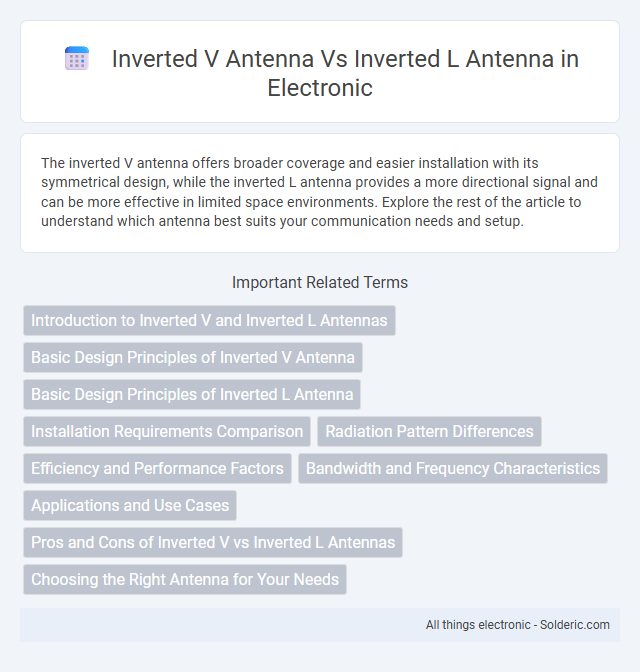 Inverted V Antenna Vs Inverted L Antenna in Electronic

The inverted V antenna offers broader coverage and easier installation with its symmetrical design, while the inverted L antenna provides a more directional signal and can be more effective in limited space environments. Explore the rest of the article to understand which antenna best suits your communication needs and setup.

Important Related Terms

Introduction to Inverted V and Inverted L Antennas

Basic Design Principles of Inverted V Antenna

Basic Design Principles of Inverted L Antenna

Installation Requirements Comparison

Radiation Pattern Differences

Efficiency and Performance Factors

Bandwidth and Frequency Characteristics

Applications and Use Cases

Pros and Cons of Inverted V vs Inverted L Antennas

Choosing the Right Antenna for Your Needs

All things electronic - Solderic.com