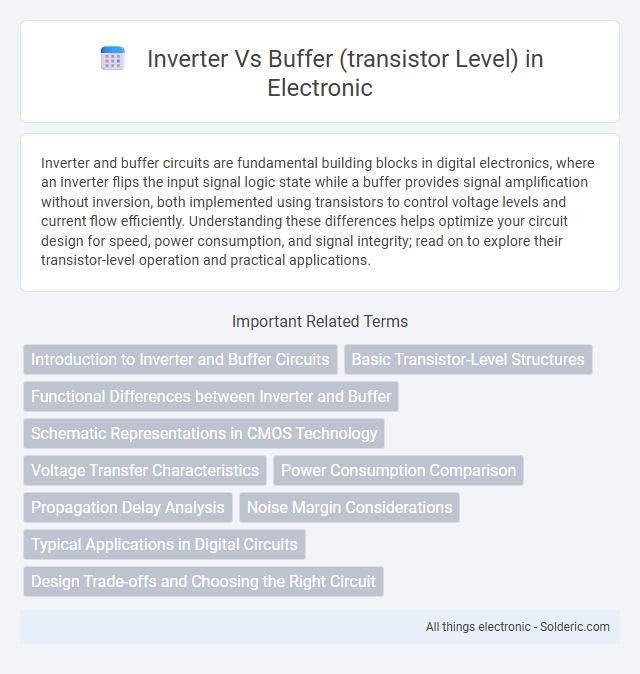 Inverter Vs Buffer (transistor Level) in Electronic

Inverter and buffer circuits are fundamental building blocks in digital electronics, where an inverter flips the input signal logic state while a buffer provides signal amplification without inversion, both implemented using transistors to control voltage levels and current flow efficiently. Understanding these differences helps optimize your circuit design for speed, power consumption, and signal integrity; read on to explore their transistor-level operation and practical applications.

Important Related Terms

Introduction to Inverter and Buffer Circuits

Basic Transistor-Level Structures

Functional Differences between Inverter and Buffer

Schematic Representations in CMOS Technology

Voltage Transfer Characteristics

Power Consumption Comparison

Propagation Delay Analysis

Noise Margin Considerations

Typical Applications in Digital Circuits

Design Trade-offs and Choosing the Right Circuit

All things electronic - Solderic.com