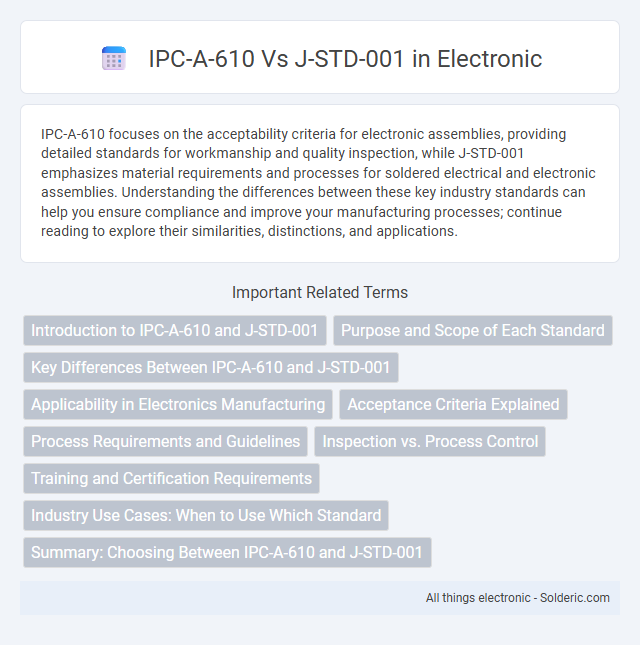 IPC-A-610 Vs J-STD-001 in Electronic

IPC-A-610 focuses on the acceptability criteria for electronic assemblies, providing detailed standards for workmanship and quality inspection, while J-STD-001 emphasizes material requirements and processes for soldered electrical and electronic assemblies. Understanding the differences between these key industry standards can help you ensure compliance and improve your manufacturing processes; continue reading to explore their similarities, distinctions, and applications.

Important Related Terms

Introduction to IPC-A-610 and J-STD-001

Purpose and Scope of Each Standard

Key Differences Between IPC-A-610 and J-STD-001

Applicability in Electronics Manufacturing

Acceptance Criteria Explained

Process Requirements and Guidelines

Inspection vs. Process Control

Training and Certification Requirements

Industry Use Cases: When to Use Which Standard

Summary: Choosing Between IPC-A-610 and J-STD-001

All things electronic - Solderic.com