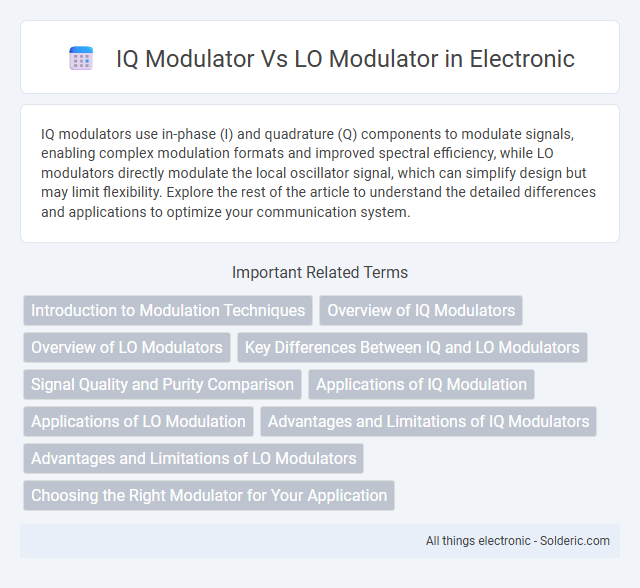 IQ Modulator Vs LO Modulator in Electronic

IQ modulators use in-phase (I) and quadrature (Q) components to modulate signals, enabling complex modulation formats and improved spectral efficiency, while LO modulators directly modulate the local oscillator signal, which can simplify design but may limit flexibility. Explore the rest of the article to understand the detailed differences and applications to optimize your communication system.

Important Related Terms

Introduction to Modulation Techniques

Overview of IQ Modulators

Overview of LO Modulators

Key Differences Between IQ and LO Modulators

Signal Quality and Purity Comparison

Applications of IQ Modulation

Applications of LO Modulation

Advantages and Limitations of IQ Modulators

Advantages and Limitations of LO Modulators

Choosing the Right Modulator for Your Application

All things electronic - Solderic.com