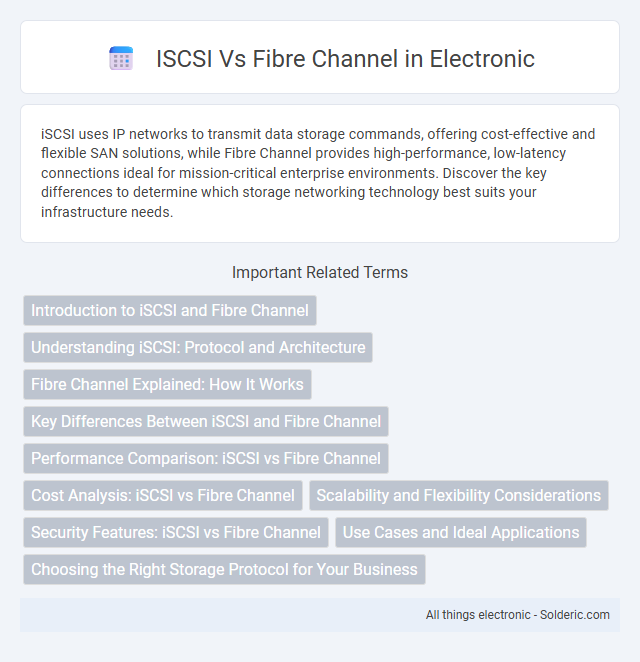 ISCSI Vs Fibre Channel in Electronic

iSCSI uses IP networks to transmit data storage commands, offering cost-effective and flexible SAN solutions, while Fibre Channel provides high-performance, low-latency connections ideal for mission-critical enterprise environments. Discover the key differences to determine which storage networking technology best suits your infrastructure needs.

Important Related Terms

Introduction to iSCSI and Fibre Channel

Understanding iSCSI: Protocol and Architecture

Fibre Channel Explained: How It Works

Key Differences Between iSCSI and Fibre Channel

Performance Comparison: iSCSI vs Fibre Channel

Cost Analysis: iSCSI vs Fibre Channel

Scalability and Flexibility Considerations

Security Features: iSCSI vs Fibre Channel

Use Cases and Ideal Applications

Choosing the Right Storage Protocol for Your Business

All things electronic - Solderic.com