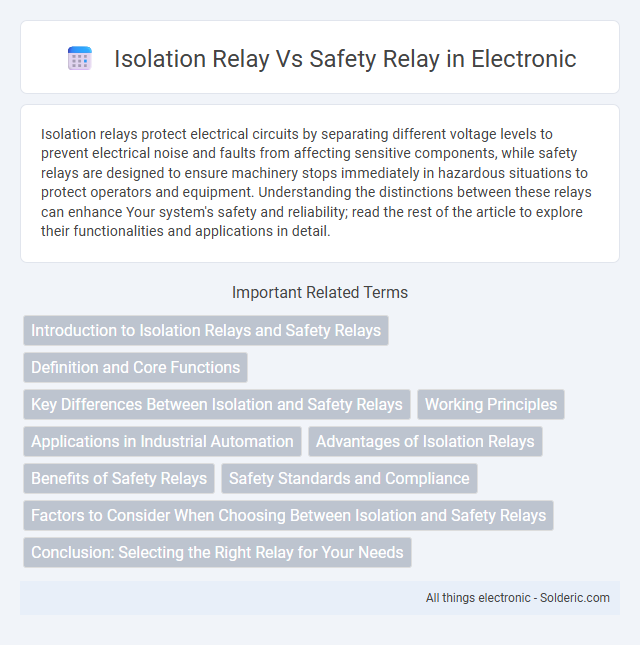 Isolation Relay Vs Safety Relay in Electronic

Isolation relays protect electrical circuits by separating different voltage levels to prevent electrical noise and faults from affecting sensitive components, while safety relays are designed to ensure machinery stops immediately in hazardous situations to protect operators and equipment. Understanding the distinctions between these relays can enhance Your system's safety and reliability; read the rest of the article to explore their functionalities and applications in detail.

Important Related Terms

Introduction to Isolation Relays and Safety Relays

Definition and Core Functions

Key Differences Between Isolation and Safety Relays

Working Principles

Applications in Industrial Automation

Advantages of Isolation Relays

Benefits of Safety Relays

Safety Standards and Compliance

Factors to Consider When Choosing Between Isolation and Safety Relays

Conclusion: Selecting the Right Relay for Your Needs

All things electronic - Solderic.com