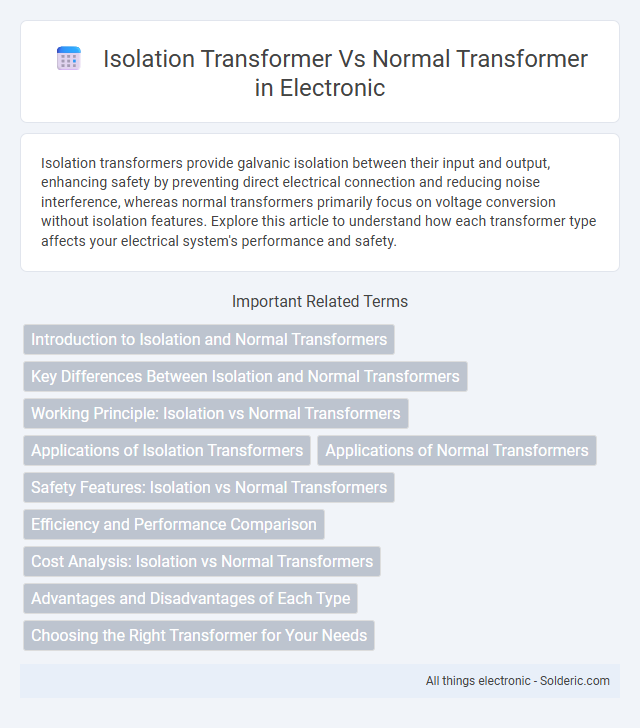 Isolation Transformer Vs Normal Transformer in Electronic

Isolation transformers provide galvanic isolation between their input and output, enhancing safety by preventing direct electrical connection and reducing noise interference, whereas normal transformers primarily focus on voltage conversion without isolation features. Explore this article to understand how each transformer type affects your electrical system's performance and safety.

Important Related Terms

Introduction to Isolation and Normal Transformers

Key Differences Between Isolation and Normal Transformers

Working Principle: Isolation vs Normal Transformers

Applications of Isolation Transformers

Applications of Normal Transformers

Safety Features: Isolation vs Normal Transformers

Efficiency and Performance Comparison

Cost Analysis: Isolation vs Normal Transformers

Advantages and Disadvantages of Each Type

Choosing the Right Transformer for Your Needs

All things electronic - Solderic.com