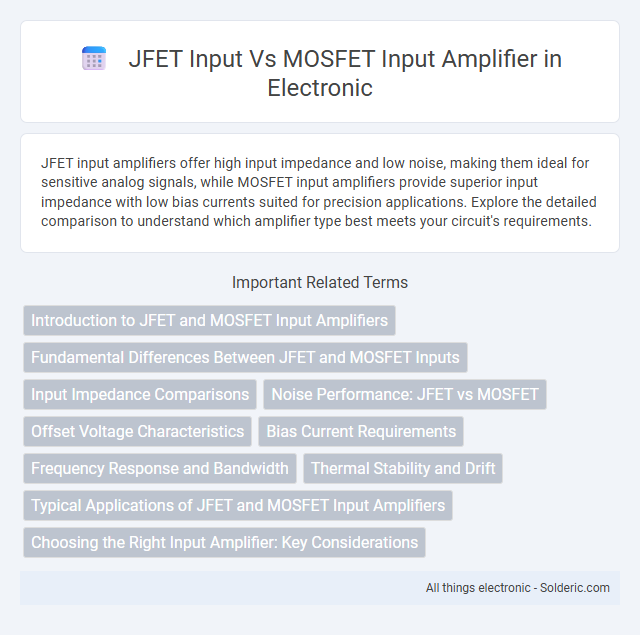 JFET Input Vs MOSFET Input Amplifier in Electronic

JFET input amplifiers offer high input impedance and low noise, making them ideal for sensitive analog signals, while MOSFET input amplifiers provide superior input impedance with low bias currents suited for precision applications. Explore the detailed comparison to understand which amplifier type best meets your circuit's requirements.

Important Related Terms

Introduction to JFET and MOSFET Input Amplifiers

Fundamental Differences Between JFET and MOSFET Inputs

Input Impedance Comparisons

Noise Performance: JFET vs MOSFET

Offset Voltage Characteristics

Bias Current Requirements

Frequency Response and Bandwidth

Thermal Stability and Drift

Typical Applications of JFET and MOSFET Input Amplifiers

Choosing the Right Input Amplifier: Key Considerations

All things electronic - Solderic.com