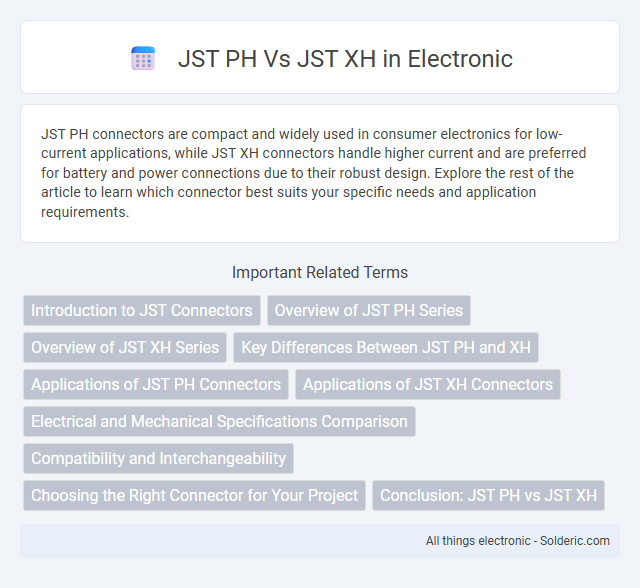 JST PH Vs JST XH in Electronic

JST PH connectors are compact and widely used in consumer electronics for low-current applications, while JST XH connectors handle higher current and are preferred for battery and power connections due to their robust design. Explore the rest of the article to learn which connector best suits your specific needs and application requirements.

Important Related Terms

Introduction to JST Connectors
Overview of JST PH Series
Overview of JST XH Series
Key Differences Between JST PH and XH
Applications of JST PH Connectors
Applications of JST XH Connectors
Electrical and Mechanical Specifications Comparison
Compatibility and Interchangeability
Choosing the Right Connector for Your Project
Conclusion: JST PH vs JST XH

All things electronic - Solderic.com