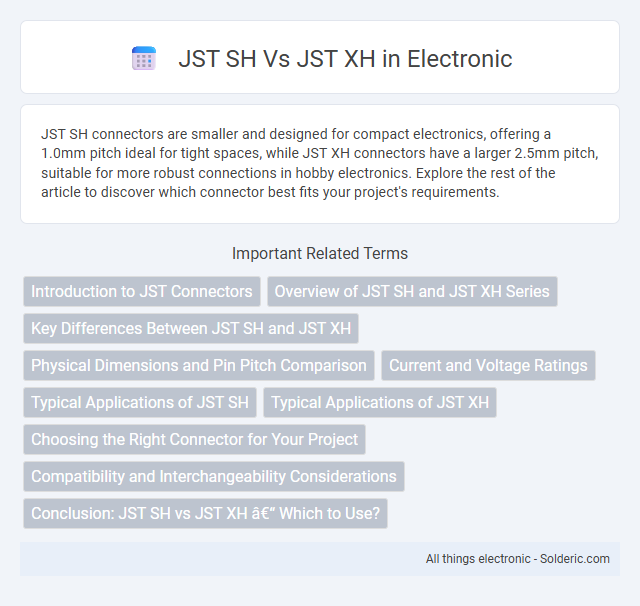 JST SH Vs JST XH in Electronic

JST SH connectors are smaller and designed for compact electronics, offering a 1.0mm pitch ideal for tight spaces, while JST XH connectors have a larger 2.5mm pitch, suitable for more robust connections in hobby electronics. Explore the rest of the article to discover which connector best fits your project's requirements.

Important Related Terms

Introduction to JST Connectors

Overview of JST SH and JST XH Series

Key Differences Between JST SH and JST XH

Physical Dimensions and Pin Pitch Comparison

Current and Voltage Ratings

Typical Applications of JST SH

Typical Applications of JST XH

Choosing the Right Connector for Your Project

Compatibility and Interchangeability Considerations

Conclusion: JST SH vs JST XH â€" Which to Use?

All things electronic - Solderic.com