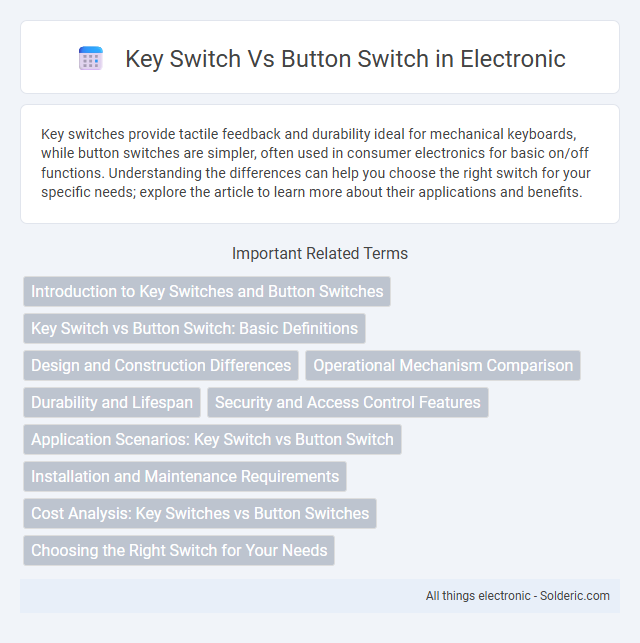 Key Switch Vs Button Switch in Electronic

Key switches provide tactile feedback and durability ideal for mechanical keyboards, while button switches are simpler, often used in consumer electronics for basic on/off functions. Understanding the differences can help you choose the right switch for your specific needs; explore the article to learn more about their applications and benefits.

Important Related Terms

Introduction to Key Switches and Button Switches

Key Switch vs Button Switch: Basic Definitions

Design and Construction Differences

Operational Mechanism Comparison

Durability and Lifespan

Security and Access Control Features

Application Scenarios: Key Switch vs Button Switch

Installation and Maintenance Requirements

Cost Analysis: Key Switches vs Button Switches

Choosing the Right Switch for Your Needs

All things electronic - Solderic.com