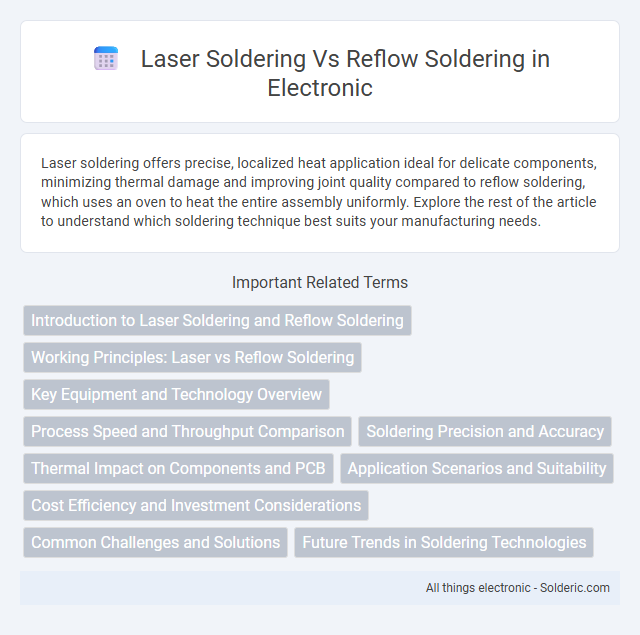 Laser Soldering Vs Reflow Soldering in Electronic

Laser soldering offers precise, localized heat application ideal for delicate components, minimizing thermal damage and improving joint quality compared to reflow soldering, which uses an oven to heat the entire assembly uniformly. Explore the rest of the article to understand which soldering technique best suits your manufacturing needs.

Important Related Terms

Introduction to Laser Soldering and Reflow Soldering

Working Principles: Laser vs Reflow Soldering

Key Equipment and Technology Overview

Process Speed and Throughput Comparison

Soldering Precision and Accuracy

Thermal Impact on Components and PCB

Application Scenarios and Suitability

Cost Efficiency and Investment Considerations

Common Challenges and Solutions

Future Trends in Soldering Technologies

All things electronic - Solderic.com