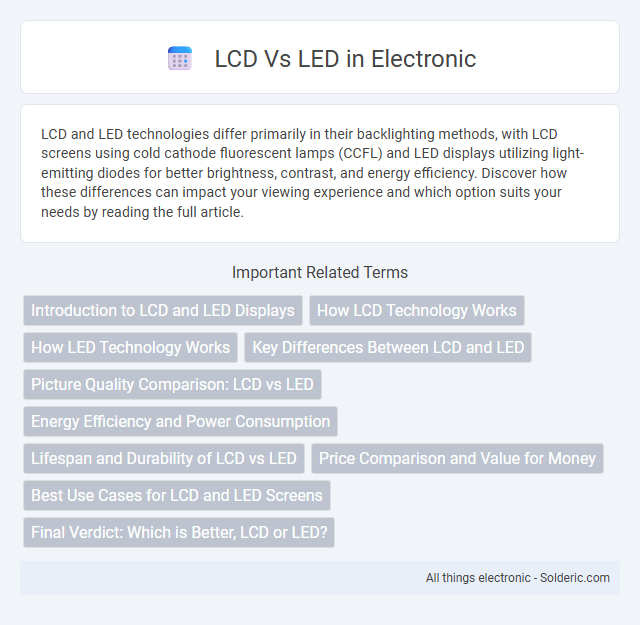 LCD Vs LED in Electronic

LCD and LED technologies differ primarily in their backlighting methods, with LCD screens using cold cathode fluorescent lamps (CCFL) and LED displays utilizing light-emitting diodes for better brightness, contrast, and energy efficiency. Discover how these differences can impact your viewing experience and which option suits your needs by reading the full article.

Important Related Terms

Introduction to LCD and LED Displays
How LCD Technology Works
How LED Technology Works
Key Differences Between LCD and LED
Picture Quality Comparison: LCD vs LED
Energy Efficiency and Power Consumption
Lifespan and Durability of LCD vs LED
Price Comparison and Value for Money
Best Use Cases for LCD and LED Screens
Final Verdict: Which is Better, LCD or LED?

All things electronic - Solderic.com