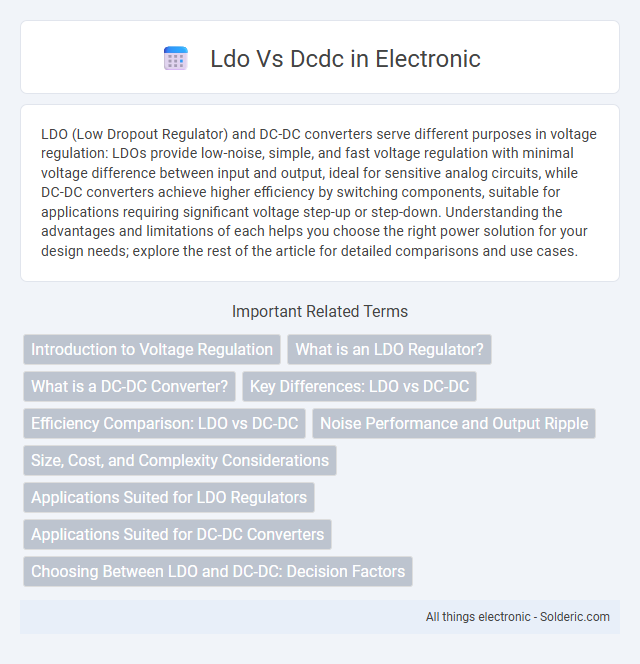 Ldo Vs Dcdc in Electronic

LDO (Low Dropout Regulator) and DC-DC converters serve different purposes in voltage regulation: LDOs provide low-noise, simple, and fast voltage regulation with minimal voltage difference between input and output, ideal for sensitive analog circuits, while DC-DC converters achieve higher efficiency by switching components, suitable for applications requiring significant voltage step-up or step-down. Understanding the advantages and limitations of each helps you choose the right power solution for your design needs; explore the rest of the article for detailed comparisons and use cases.

Important Related Terms

Introduction to Voltage Regulation

What is an LDO Regulator?

What is a DC-DC Converter?

Key Differences: LDO vs DC-DC

Efficiency Comparison: LDO vs DC-DC

Noise Performance and Output Ripple

Size, Cost, and Complexity Considerations

Applications Suited for LDO Regulators

Applications Suited for DC-DC Converters

Choosing Between LDO and DC-DC: Decision Factors

All things electronic - Solderic.com