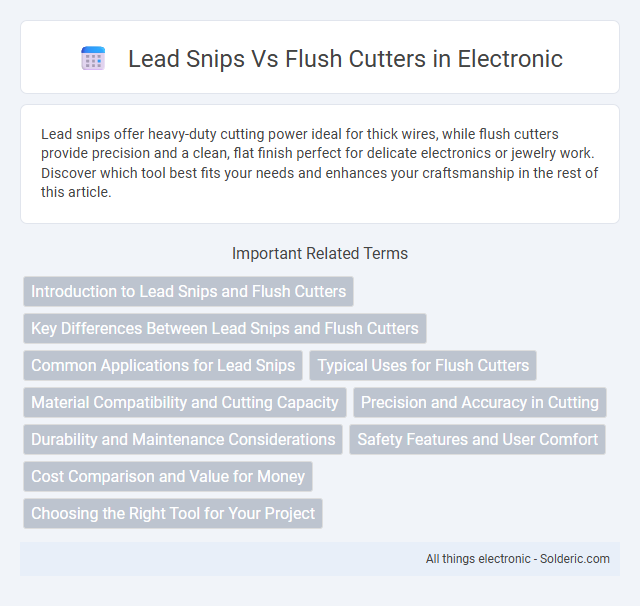 Lead Snips Vs Flush Cutters in Electronic

Lead snips offer heavy-duty cutting power ideal for thick wires, while flush cutters provide precision and a clean, flat finish perfect for delicate electronics or jewelry work. Discover which tool best fits your needs and enhances your craftsmanship in the rest of this article.

Important Related Terms

Introduction to Lead Snips and Flush Cutters

Key Differences Between Lead Snips and Flush Cutters

Common Applications for Lead Snips

Typical Uses for Flush Cutters

Material Compatibility and Cutting Capacity

Precision and Accuracy in Cutting

Durability and Maintenance Considerations

Safety Features and User Comfort

Cost Comparison and Value for Money

Choosing the Right Tool for Your Project

All things electronic - Solderic.com