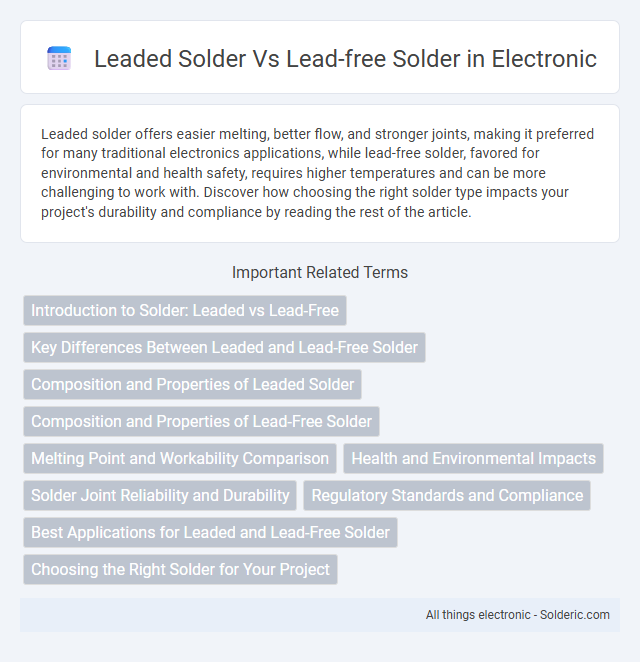 Leaded Solder Vs Lead-free Solder in Electronic

Leaded solder offers easier melting, better flow, and stronger joints, making it preferred for many traditional electronics applications, while lead-free solder, favored for environmental and health safety, requires higher temperatures and can be more challenging to work with. Discover how choosing the right solder type impacts your project's durability and compliance by reading the rest of the article.

Important Related Terms

Introduction to Solder: Leaded vs Lead-Free

Key Differences Between Leaded and Lead-Free Solder

Composition and Properties of Leaded Solder

Composition and Properties of Lead-Free Solder

Melting Point and Workability Comparison

Health and Environmental Impacts

Solder Joint Reliability and Durability

Regulatory Standards and Compliance

Best Applications for Leaded and Lead-Free Solder

Choosing the Right Solder for Your Project

All things electronic - Solderic.com