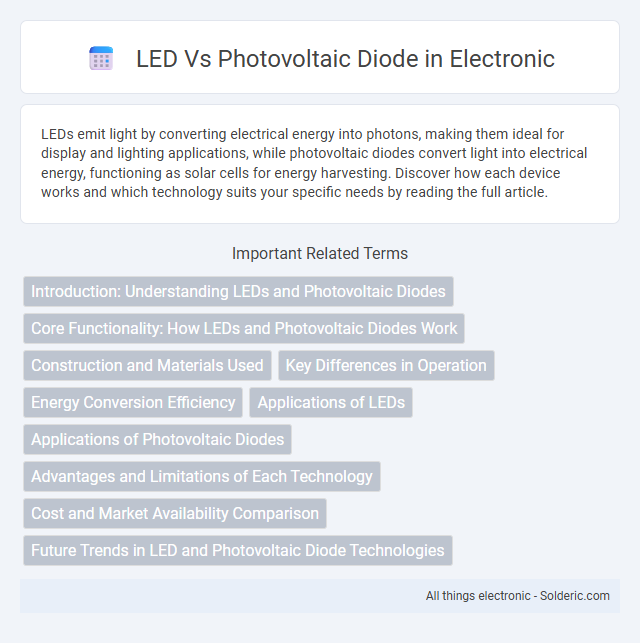 LED Vs Photovoltaic Diode in Electronic

LEDs emit light by converting electrical energy into photons, making them ideal for display and lighting applications, while photovoltaic diodes convert light into electrical energy, functioning as solar cells for energy harvesting. Discover how each device works and which technology suits your specific needs by reading the full article.

Important Related Terms

Introduction: Understanding LEDs and Photovoltaic Diodes

Core Functionality: How LEDs and Photovoltaic Diodes Work

Construction and Materials Used

Key Differences in Operation

Energy Conversion Efficiency

Applications of LEDs

Applications of Photovoltaic Diodes

Advantages and Limitations of Each Technology

Cost and Market Availability Comparison

Future Trends in LED and Photovoltaic Diode Technologies

All things electronic - Solderic.com