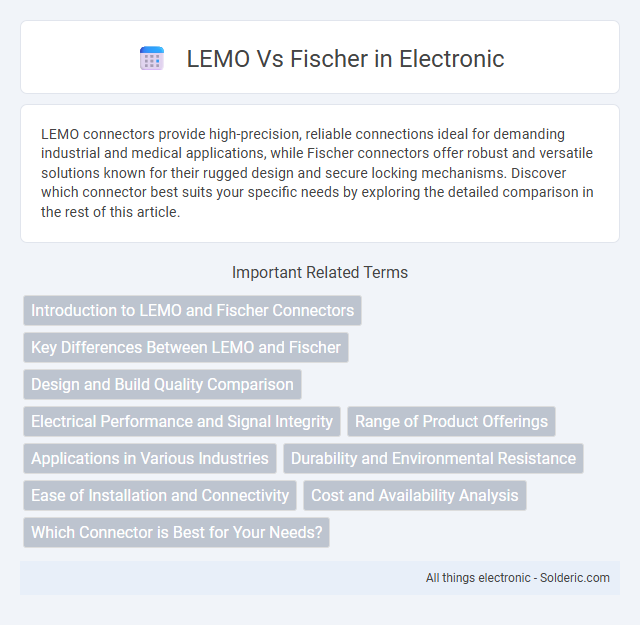 LEMO Vs Fischer in Electronic

LEMO connectors provide high-precision, reliable connections ideal for demanding industrial and medical applications, while Fischer connectors offer robust and versatile solutions known for their rugged design and secure locking mechanisms. Discover which connector best suits your specific needs by exploring the detailed comparison in the rest of this article.

Important Related Terms

Introduction to LEMO and Fischer Connectors

Key Differences Between LEMO and Fischer

Design and Build Quality Comparison

Electrical Performance and Signal Integrity

Range of Product Offerings

Applications in Various Industries

Durability and Environmental Resistance

Ease of Installation and Connectivity

Cost and Availability Analysis

Which Connector is Best for Your Needs?

All things electronic - Solderic.com