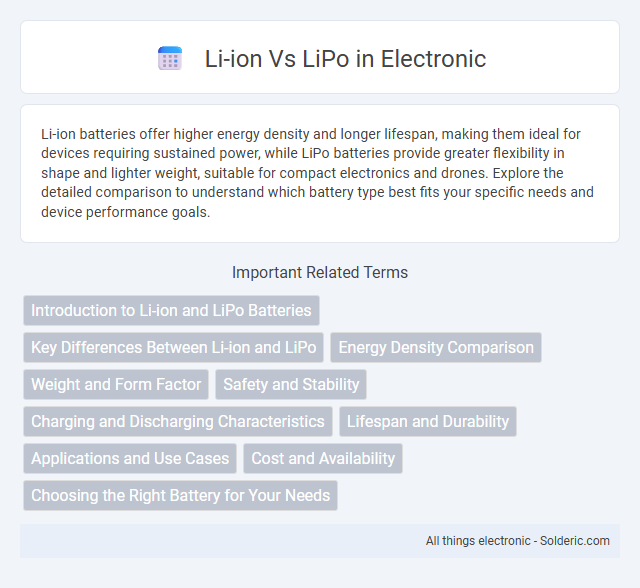 Li-ion Vs LiPo in Electronic

Li-ion batteries offer higher energy density and longer lifespan, making them ideal for devices requiring sustained power, while LiPo batteries provide greater flexibility in shape and lighter weight, suitable for compact electronics and drones. Explore the detailed comparison to understand which battery type best fits your specific needs and device performance goals.

Important Related Terms

Introduction to Li-ion and LiPo Batteries

Key Differences Between Li-ion and LiPo

Energy Density Comparison

Weight and Form Factor

Safety and Stability

Charging and Discharging Characteristics

Lifespan and Durability

Applications and Use Cases

Cost and Availability

Choosing the Right Battery for Your Needs

All things electronic - Solderic.com