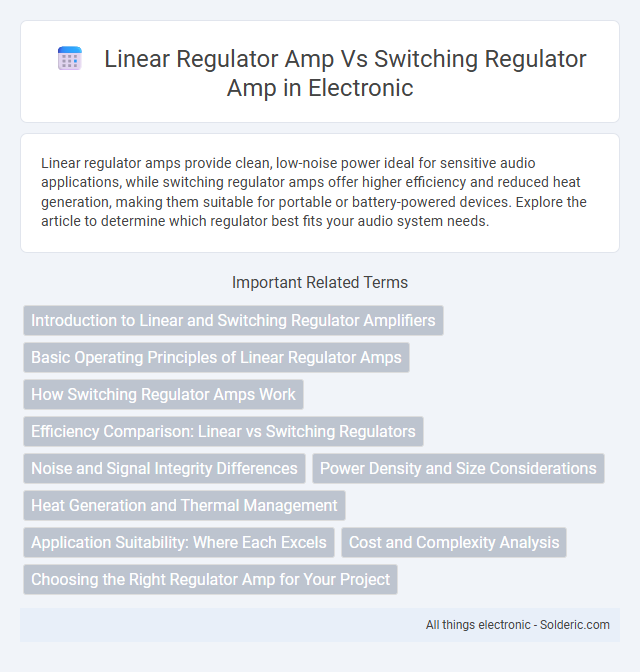 Linear Regulator Amp Vs Switching Regulator Amp in Electronic

Linear regulator amps provide clean, low-noise power ideal for sensitive audio applications, while switching regulator amps offer higher efficiency and reduced heat generation, making them suitable for portable or battery-powered devices. Explore the article to determine which regulator best fits your audio system needs.

Important Related Terms

Introduction to Linear and Switching Regulator Amplifiers

Basic Operating Principles of Linear Regulator Amps

How Switching Regulator Amps Work

Efficiency Comparison: Linear vs Switching Regulators

Noise and Signal Integrity Differences

Power Density and Size Considerations

Heat Generation and Thermal Management

Application Suitability: Where Each Excels

Cost and Complexity Analysis

Choosing the Right Regulator Amp for Your Project

All things electronic - Solderic.com