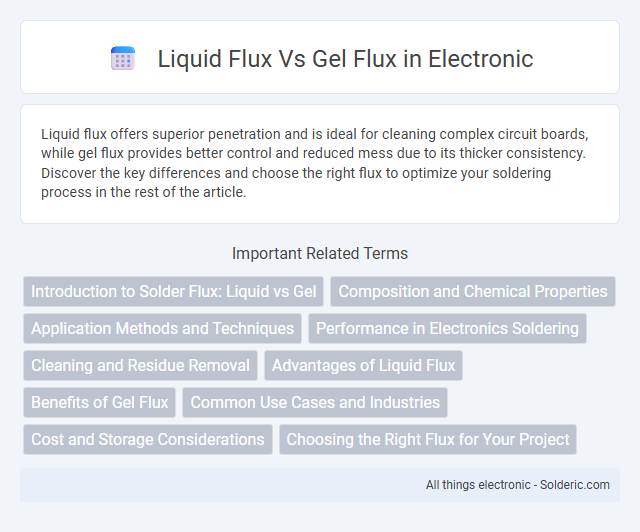 Liquid Flux Vs Gel Flux in Electronic

Liquid flux offers superior penetration and is ideal for cleaning complex circuit boards, while gel flux provides better control and reduced mess due to its thicker consistency. Discover the key differences and choose the right flux to optimize your soldering process in the rest of the article.

Important Related Terms

Introduction to Solder Flux: Liquid vs Gel
Composition and Chemical Properties
Application Methods and Techniques
Performance in Electronics Soldering
Cleaning and Residue Removal
Advantages of Liquid Flux
Benefits of Gel Flux
Common Use Cases and Industries
Cost and Storage Considerations
Choosing the Right Flux for Your Project

All things electronic - Solderic.com