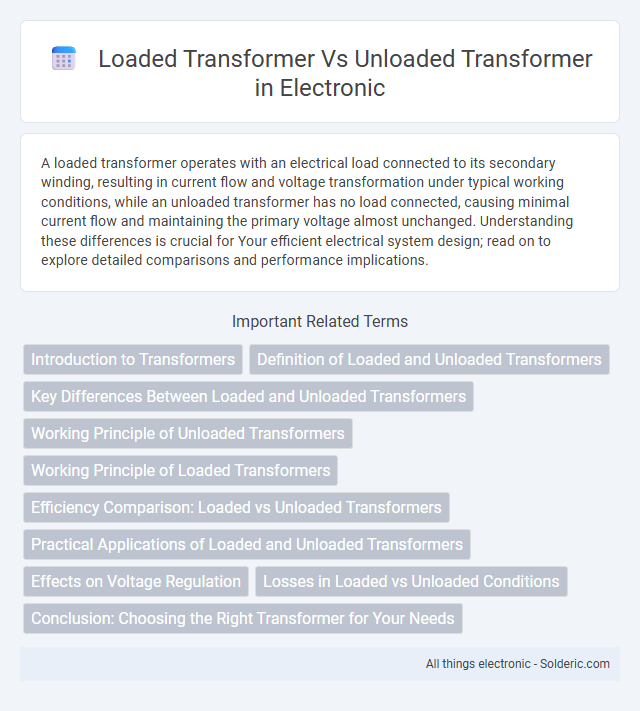 Loaded Transformer Vs Unloaded Transformer in Electronic

A loaded transformer operates with an electrical load connected to its secondary winding, resulting in current flow and voltage transformation under typical working conditions, while an unloaded transformer has no load connected, causing minimal current flow and maintaining the primary voltage almost unchanged. Understanding these differences is crucial for Your efficient electrical system design; read on to explore detailed comparisons and performance implications.

Important Related Terms

Introduction to Transformers
Definition of Loaded and Unloaded Transformers
Key Differences Between Loaded and Unloaded Transformers
Working Principle of Unloaded Transformers
Working Principle of Loaded Transformers
Efficiency Comparison: Loaded vs Unloaded Transformers
Practical Applications of Loaded and Unloaded Transformers
Effects on Voltage Regulation
Losses in Loaded vs Unloaded Conditions
Conclusion: Choosing the Right Transformer for Your Needs

All things electronic - Solderic.com