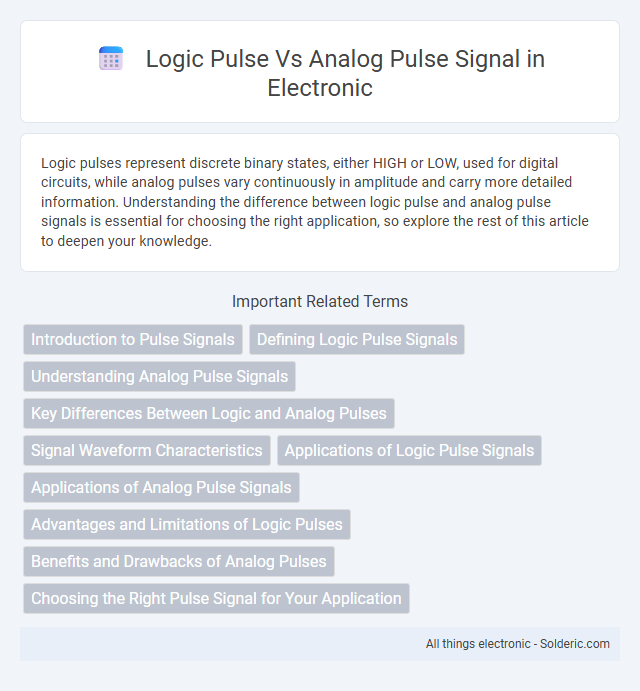 Logic Pulse Vs Analog Pulse Signal in Electronic

Logic pulses represent discrete binary states, either HIGH or LOW, used for digital circuits, while analog pulses vary continuously in amplitude and carry more detailed information. Understanding the difference between logic pulse and analog pulse signals is essential for choosing the right application, so explore the rest of this article to deepen your knowledge.

Important Related Terms

Introduction to Pulse Signals
Defining Logic Pulse Signals
Understanding Analog Pulse Signals
Key Differences Between Logic and Analog Pulses
Signal Waveform Characteristics
Applications of Logic Pulse Signals
Applications of Analog Pulse Signals
Advantages and Limitations of Logic Pulses
Benefits and Drawbacks of Analog Pulses
Choosing the Right Pulse Signal for Your Application

All things electronic - Solderic.com