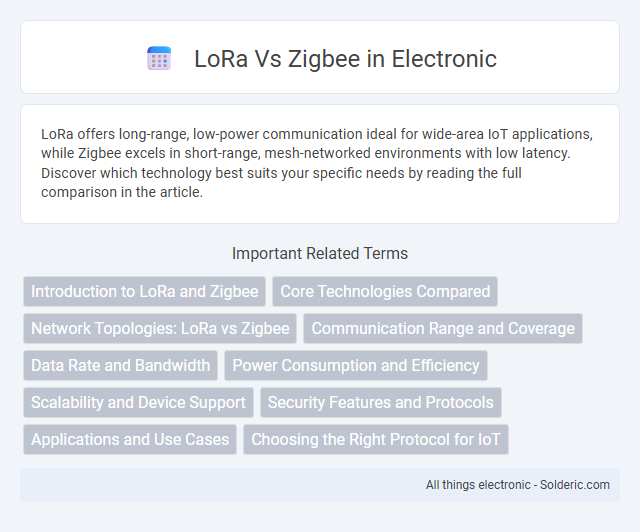 LoRa Vs Zigbee in Electronic

LoRa offers long-range, low-power communication ideal for wide-area IoT applications, while Zigbee excels in short-range, mesh-networked environments with low latency. Discover which technology best suits your specific needs by reading the full comparison in the article.

Important Related Terms

Introduction to LoRa and Zigbee
Core Technologies Compared
Network Topologies: LoRa vs Zigbee
Communication Range and Coverage
Data Rate and Bandwidth
Power Consumption and Efficiency
Scalability and Device Support
Security Features and Protocols
Applications and Use Cases
Choosing the Right Protocol for IoT

All things electronic - Solderic.com