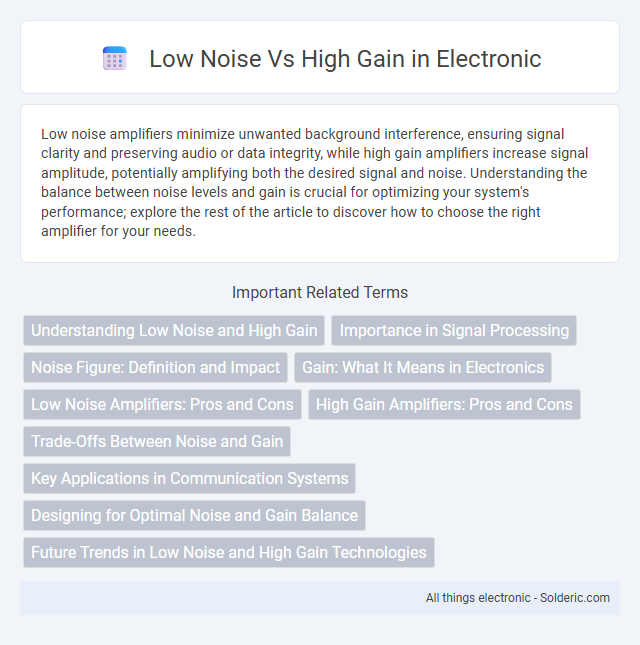 Low Noise Vs High Gain in Electronic

Low noise amplifiers minimize unwanted background interference, ensuring signal clarity and preserving audio or data integrity, while high gain amplifiers increase signal amplitude, potentially amplifying both the desired signal and noise. Understanding the balance between noise levels and gain is crucial for optimizing your system's performance; explore the rest of the article to discover how to choose the right amplifier for your needs.

Important Related Terms

Understanding Low Noise and High Gain

Importance in Signal Processing

Noise Figure: Definition and Impact

Gain: What It Means in Electronics

Low Noise Amplifiers: Pros and Cons

High Gain Amplifiers: Pros and Cons

Trade-Offs Between Noise and Gain

Key Applications in Communication Systems

Designing for Optimal Noise and Gain Balance

Future Trends in Low Noise and High Gain Technologies

All things electronic - Solderic.com