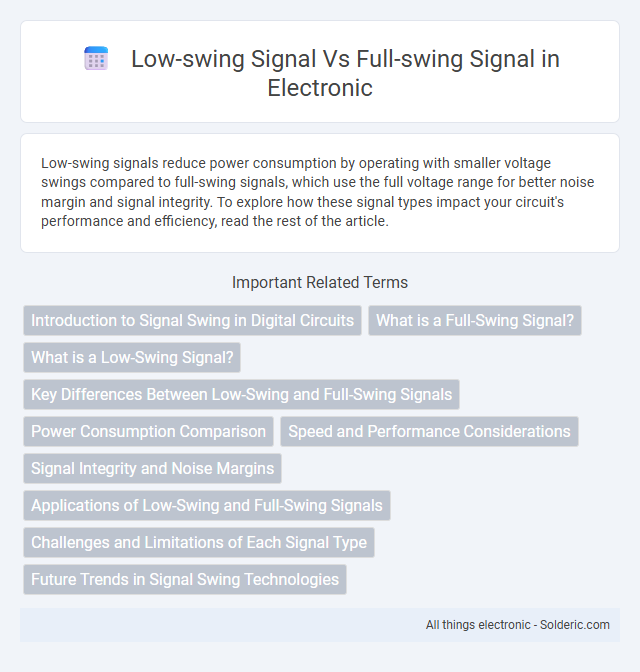 Low-swing Signal Vs Full-swing Signal in Electronic

Low-swing signals reduce power consumption by operating with smaller voltage swings compared to full-swing signals, which use the full voltage range for better noise margin and signal integrity. To explore how these signal types impact your circuit's performance and efficiency, read the rest of the article.

Important Related Terms

Introduction to Signal Swing in Digital Circuits

What is a Full-Swing Signal?

What is a Low-Swing Signal?

Key Differences Between Low-Swing and Full-Swing Signals

Power Consumption Comparison

Speed and Performance Considerations

Signal Integrity and Noise Margins

Applications of Low-Swing and Full-Swing Signals

Challenges and Limitations of Each Signal Type

Future Trends in Signal Swing Technologies

All things electronic - Solderic.com