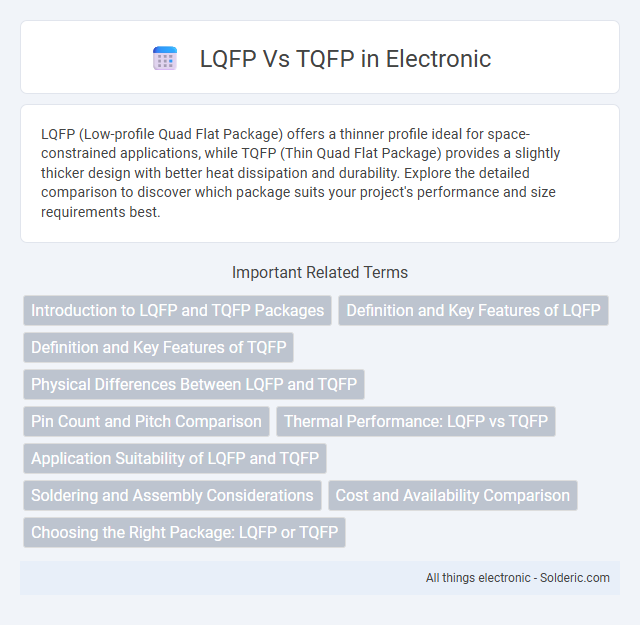 LQFP Vs TQFP in Electronic

LQFP (Low-profile Quad Flat Package) offers a thinner profile ideal for space-constrained applications, while TQFP (Thin Quad Flat Package) provides a slightly thicker design with better heat dissipation and durability. Explore the detailed comparison to discover which package suits your project's performance and size requirements best.

Important Related Terms

Introduction to LQFP and TQFP Packages

Definition and Key Features of LQFP

Definition and Key Features of TQFP

Physical Differences Between LQFP and TQFP

Pin Count and Pitch Comparison

Thermal Performance: LQFP vs TQFP

Application Suitability of LQFP and TQFP

Soldering and Assembly Considerations

Cost and Availability Comparison

Choosing the Right Package: LQFP or TQFP

All things electronic - Solderic.com