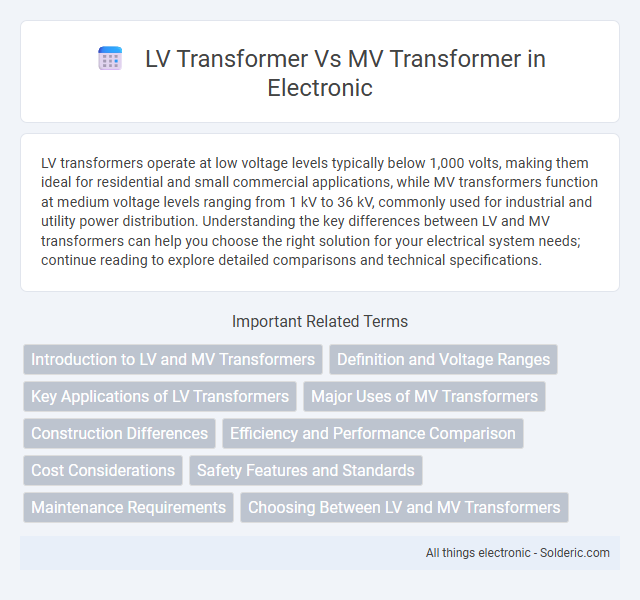 LV Transformer Vs MV Transformer in Electronic

LV transformers operate at low voltage levels typically below 1,000 volts, making them ideal for residential and small commercial applications, while MV transformers function at medium voltage levels ranging from 1 kV to 36 kV, commonly used for industrial and utility power distribution. Understanding the key differences between LV and MV transformers can help you choose the right solution for your electrical system needs; continue reading to explore detailed comparisons and technical specifications.

Important Related Terms

Introduction to LV and MV Transformers

Definition and Voltage Ranges

Key Applications of LV Transformers

Major Uses of MV Transformers

Construction Differences

Efficiency and Performance Comparison

Cost Considerations

Safety Features and Standards

Maintenance Requirements

Choosing Between LV and MV Transformers

All things electronic - Solderic.com