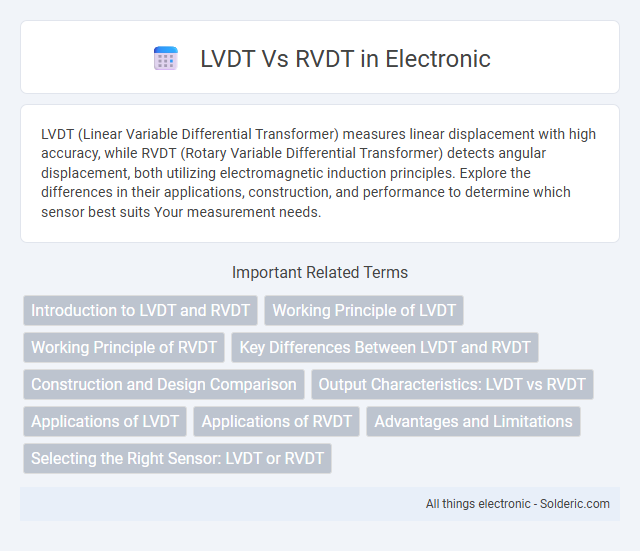 LVDT Vs RVDT in Electronic

LVDT (Linear Variable Differential Transformer) measures linear displacement with high accuracy, while RVDT (Rotary Variable Differential Transformer) detects angular displacement, both utilizing electromagnetic induction principles. Explore the differences in their applications, construction, and performance to determine which sensor best suits Your measurement needs.

Important Related Terms

Introduction to LVDT and RVDT

Working Principle of LVDT

Working Principle of RVDT

Key Differences Between LVDT and RVDT

Construction and Design Comparison

Output Characteristics: LVDT vs RVDT

Applications of LVDT

Applications of RVDT

Advantages and Limitations

Selecting the Right Sensor: LVDT or RVDT

All things electronic - Solderic.com