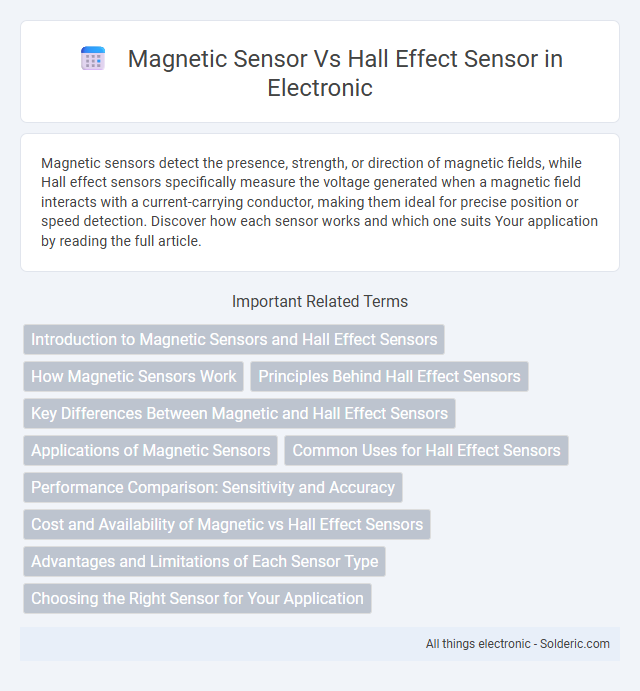 Magnetic Sensor Vs Hall Effect Sensor in Electronic

Magnetic sensors detect the presence, strength, or direction of magnetic fields, while Hall effect sensors specifically measure the voltage generated when a magnetic field interacts with a current-carrying conductor, making them ideal for precise position or speed detection. Discover how each sensor works and which one suits Your application by reading the full article.

Important Related Terms

Introduction to Magnetic Sensors and Hall Effect Sensors

How Magnetic Sensors Work

Principles Behind Hall Effect Sensors

Key Differences Between Magnetic and Hall Effect Sensors

Applications of Magnetic Sensors

Common Uses for Hall Effect Sensors

Performance Comparison: Sensitivity and Accuracy

Cost and Availability of Magnetic vs Hall Effect Sensors

Advantages and Limitations of Each Sensor Type

Choosing the Right Sensor for Your Application

All things electronic - Solderic.com