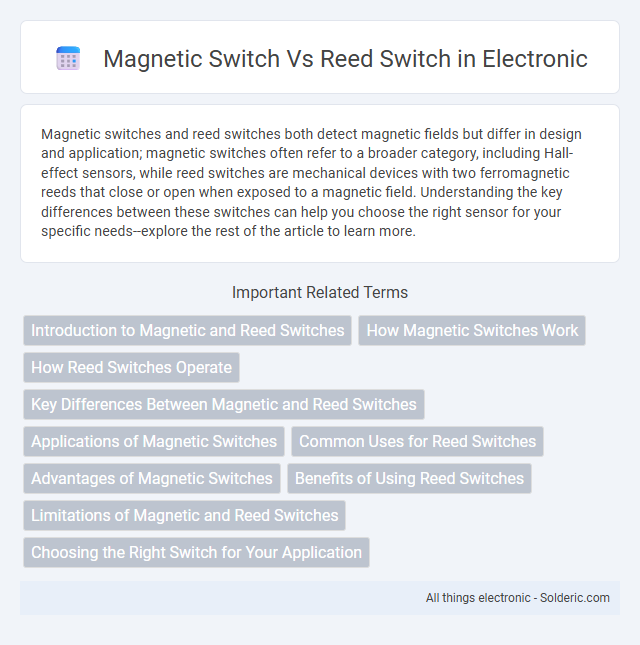 Magnetic Switch Vs Reed Switch in Electronic

Magnetic switches and reed switches both detect magnetic fields but differ in design and application; magnetic switches often refer to a broader category, including Hall-effect sensors, while reed switches are mechanical devices with two ferromagnetic reeds that close or open when exposed to a magnetic field. Understanding the key differences between these switches can help you choose the right sensor for your specific needs--explore the rest of the article to learn more.

Important Related Terms

Introduction to Magnetic and Reed Switches

How Magnetic Switches Work

How Reed Switches Operate

Key Differences Between Magnetic and Reed Switches

Applications of Magnetic Switches

Common Uses for Reed Switches

Advantages of Magnetic Switches

Benefits of Using Reed Switches

Limitations of Magnetic and Reed Switches

Choosing the Right Switch for Your Application

All things electronic - Solderic.com