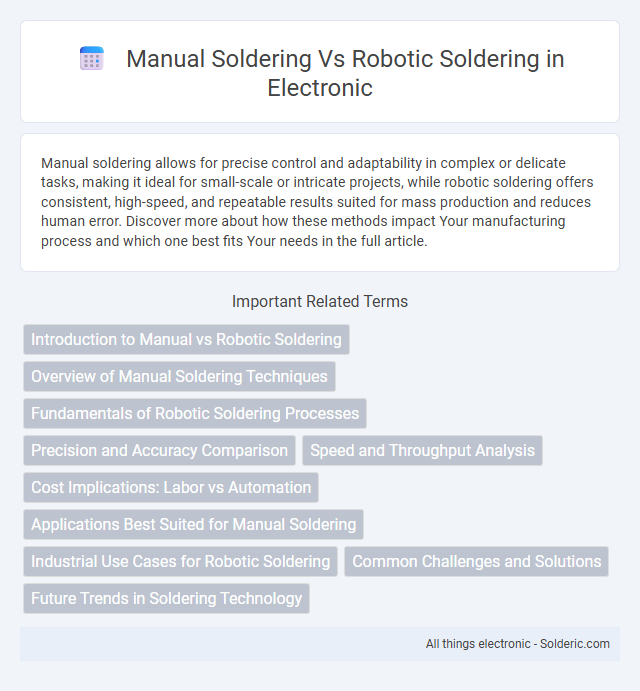 Manual Soldering Vs Robotic Soldering in Electronic

Manual soldering allows for precise control and adaptability in complex or delicate tasks, making it ideal for small-scale or intricate projects, while robotic soldering offers consistent, high-speed, and repeatable results suited for mass production and reduces human error. Discover more about how these methods impact Your manufacturing process and which one best fits Your needs in the full article.

Important Related Terms

Introduction to Manual vs Robotic Soldering

Overview of Manual Soldering Techniques

Fundamentals of Robotic Soldering Processes

Precision and Accuracy Comparison

Speed and Throughput Analysis

Cost Implications: Labor vs Automation

Applications Best Suited for Manual Soldering

Industrial Use Cases for Robotic Soldering

Common Challenges and Solutions

Future Trends in Soldering Technology

All things electronic - Solderic.com