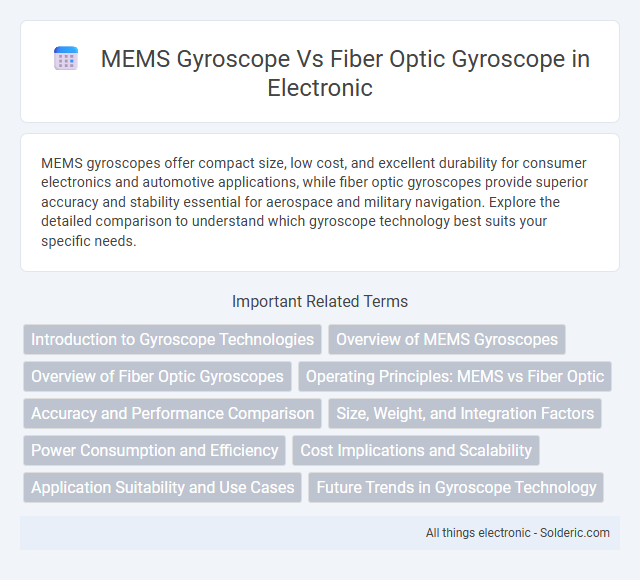 MEMS Gyroscope Vs Fiber Optic Gyroscope in Electronic

MEMS gyroscopes offer compact size, low cost, and excellent durability for consumer electronics and automotive applications, while fiber optic gyroscopes provide superior accuracy and stability essential for aerospace and military navigation. Explore the detailed comparison to understand which gyroscope technology best suits your specific needs.

Important Related Terms

Introduction to Gyroscope Technologies

Overview of MEMS Gyroscopes

Overview of Fiber Optic Gyroscopes

Operating Principles: MEMS vs Fiber Optic

Accuracy and Performance Comparison

Size, Weight, and Integration Factors

Power Consumption and Efficiency

Cost Implications and Scalability

Application Suitability and Use Cases

Future Trends in Gyroscope Technology

All things electronic - Solderic.com