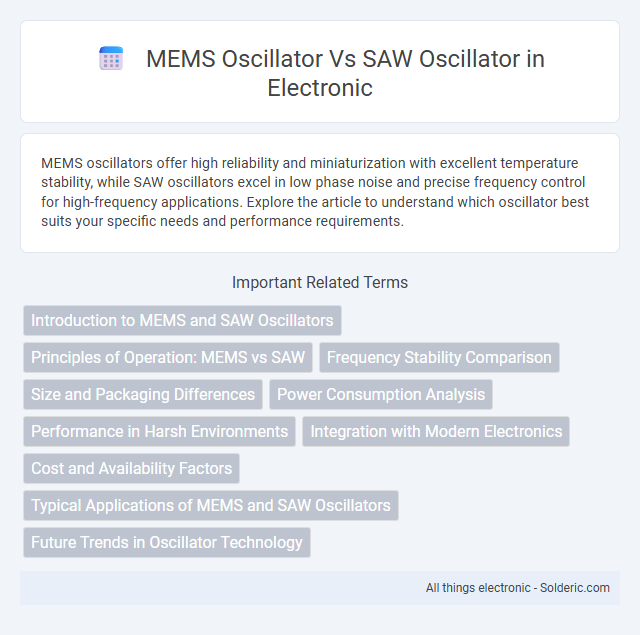 MEMS Oscillator Vs SAW Oscillator in Electronic

MEMS oscillators offer high reliability and miniaturization with excellent temperature stability, while SAW oscillators excel in low phase noise and precise frequency control for high-frequency applications. Explore the article to understand which oscillator best suits your specific needs and performance requirements.

Important Related Terms

Introduction to MEMS and SAW Oscillators

Principles of Operation: MEMS vs SAW

Frequency Stability Comparison

Size and Packaging Differences

Power Consumption Analysis

Performance in Harsh Environments

Integration with Modern Electronics

Cost and Availability Factors

Typical Applications of MEMS and SAW Oscillators

Future Trends in Oscillator Technology

All things electronic - Solderic.com