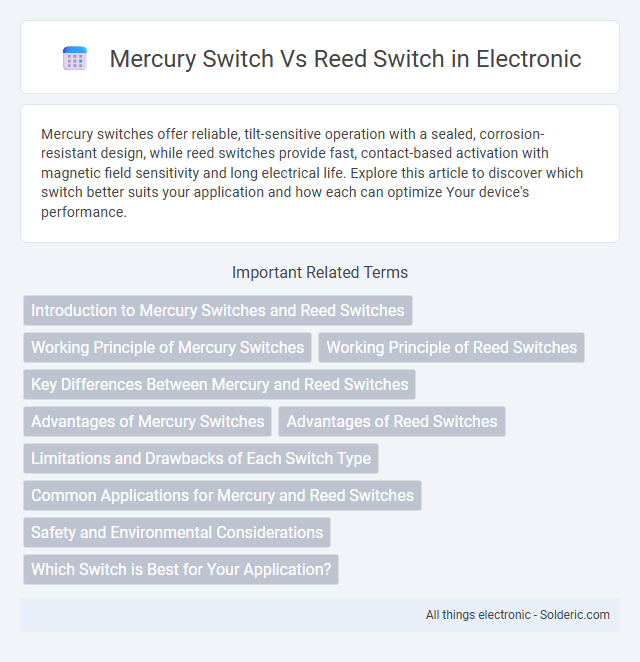 Mercury Switch Vs Reed Switch in Electronic

Mercury switches offer reliable, tilt-sensitive operation with a sealed, corrosion-resistant design, while reed switches provide fast, contact-based activation with magnetic field sensitivity and long electrical life. Explore this article to discover which switch better suits your application and how each can optimize Your device's performance.

Important Related Terms

Introduction to Mercury Switches and Reed Switches

Working Principle of Mercury Switches

Working Principle of Reed Switches

Key Differences Between Mercury and Reed Switches

Advantages of Mercury Switches

Advantages of Reed Switches

Limitations and Drawbacks of Each Switch Type

Common Applications for Mercury and Reed Switches

Safety and Environmental Considerations

Which Switch is Best for Your Application?

All things electronic - Solderic.com