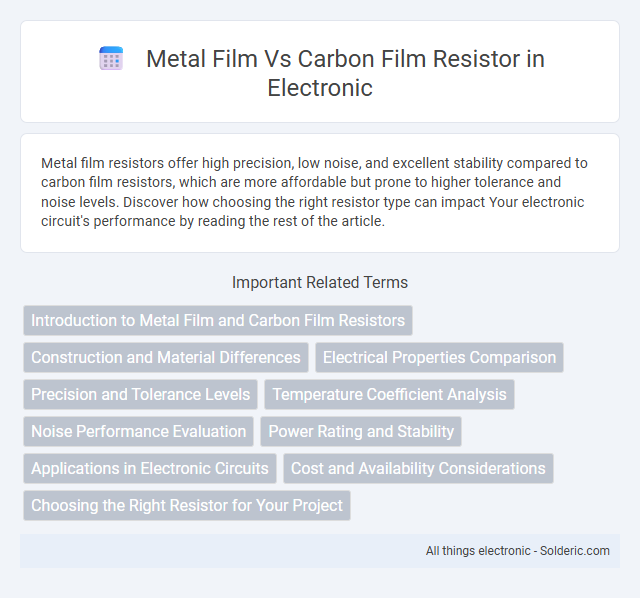 Metal Film Vs Carbon Film Resistor in Electronic

Metal film resistors offer high precision, low noise, and excellent stability compared to carbon film resistors, which are more affordable but prone to higher tolerance and noise levels. Discover how choosing the right resistor type can impact Your electronic circuit's performance by reading the rest of the article.

Important Related Terms

Introduction to Metal Film and Carbon Film Resistors

Construction and Material Differences

Electrical Properties Comparison

Precision and Tolerance Levels

Temperature Coefficient Analysis

Noise Performance Evaluation

Power Rating and Stability

Applications in Electronic Circuits

Cost and Availability Considerations

Choosing the Right Resistor for Your Project

All things electronic - Solderic.com