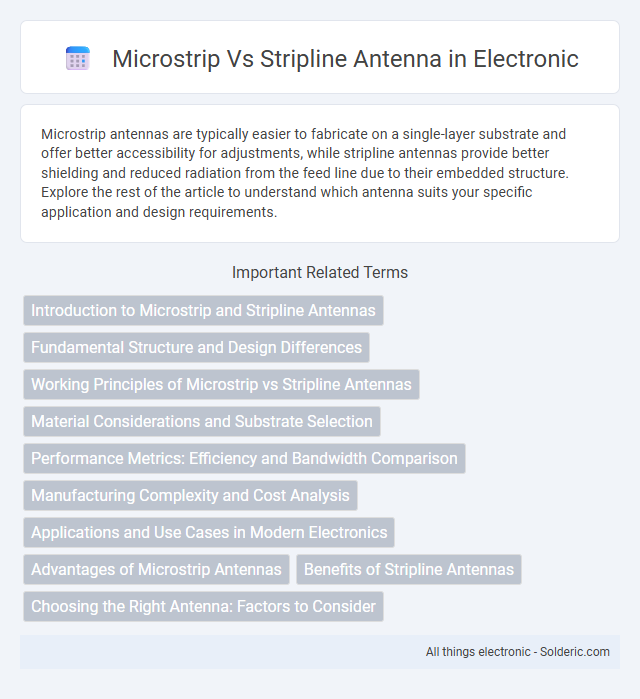 Microstrip Vs Stripline Antenna in Electronic

Microstrip antennas are typically easier to fabricate on a single-layer substrate and offer better accessibility for adjustments, while stripline antennas provide better shielding and reduced radiation from the feed line due to their embedded structure. Explore the rest of the article to understand which antenna suits your specific application and design requirements.

Important Related Terms

Introduction to Microstrip and Stripline Antennas

Fundamental Structure and Design Differences

Working Principles of Microstrip vs Stripline Antennas

Material Considerations and Substrate Selection

Performance Metrics: Efficiency and Bandwidth Comparison

Manufacturing Complexity and Cost Analysis

Applications and Use Cases in Modern Electronics

Advantages of Microstrip Antennas

Benefits of Stripline Antennas

Choosing the Right Antenna: Factors to Consider

All things electronic - Solderic.com