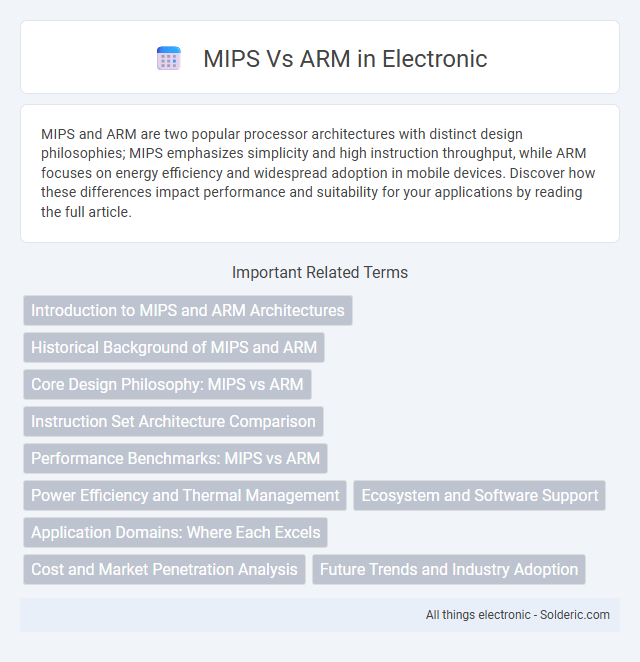 MIPS Vs ARM in Electronic

MIPS and ARM are two popular processor architectures with distinct design philosophies; MIPS emphasizes simplicity and high instruction throughput, while ARM focuses on energy efficiency and widespread adoption in mobile devices. Discover how these differences impact performance and suitability for your applications by reading the full article.

Important Related Terms

Introduction to MIPS and ARM Architectures

Historical Background of MIPS and ARM

Core Design Philosophy: MIPS vs ARM

Instruction Set Architecture Comparison

Performance Benchmarks: MIPS vs ARM

Power Efficiency and Thermal Management

Ecosystem and Software Support

Application Domains: Where Each Excels

Cost and Market Penetration Analysis

Future Trends and Industry Adoption

All things electronic - Solderic.com